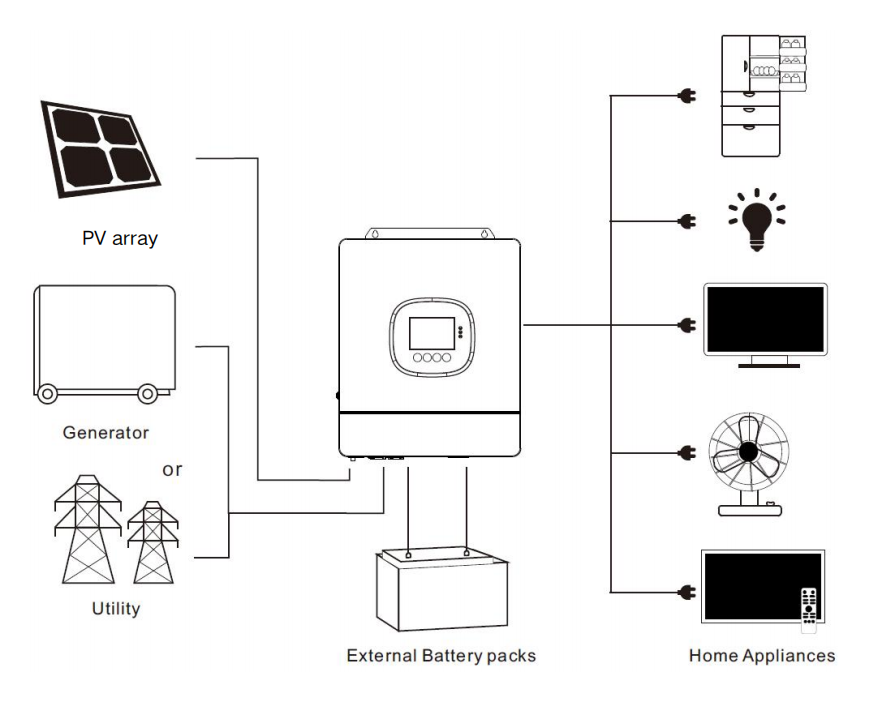 PV array

Generator

or

Utility

External Battery packs

Home Appliances